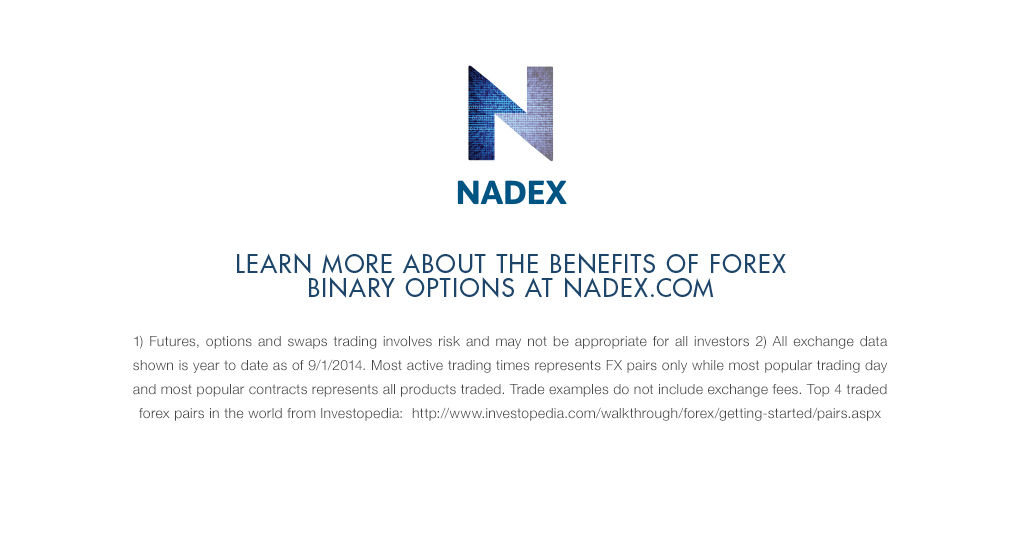 NADEX

LEARN MORE ABOUT THE BENEFITS OF FOREX BINARY OPTIONS AT NADEX.COM

1) Futures, options and swaps trading involves risk and may not be appropriate for all investors 2) All exchange data shown is year to date as of 9/1/2014. Most active trading times represents FX pairs only while most popular trading day and most popular contracts represents all products traded. Trade examples do not include exchange fees. Top 4 traded forex pairs in the world from Investopedia: http://www.investopedia.com/walkthrough/forex/getting-started/pairs.aspx